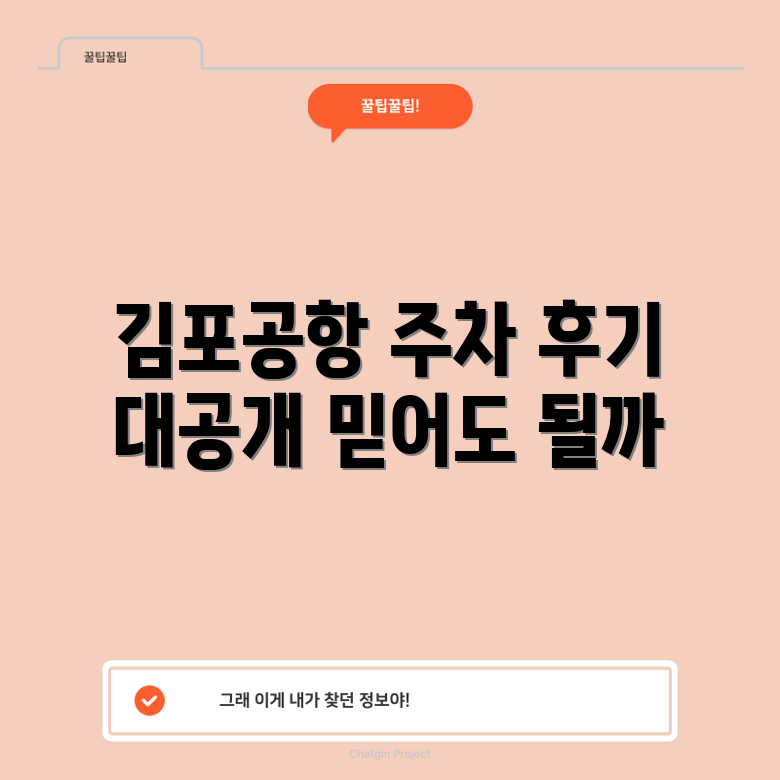 꿀팁꿀팁

꿀팁꿀팁!

김포공항 주차 후기
대공개 믿어도 될까

그래 이게 내가 찾던 정보야!

Chatgin Project